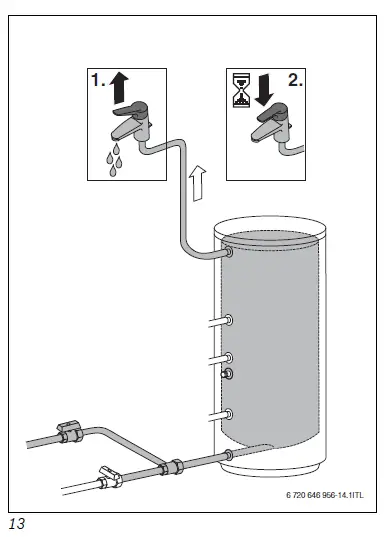 1.

2.

6 720 646 956-14.1ITL

13