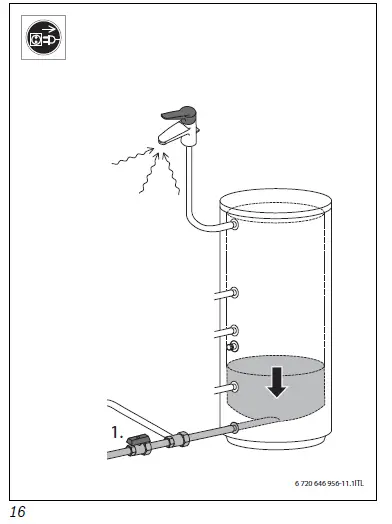 1.

6 720 646 956-11.1ITL

16