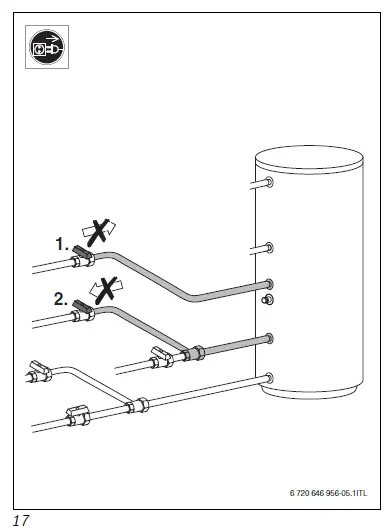 1.

2.

6 720 646 956-05.1ITL

17