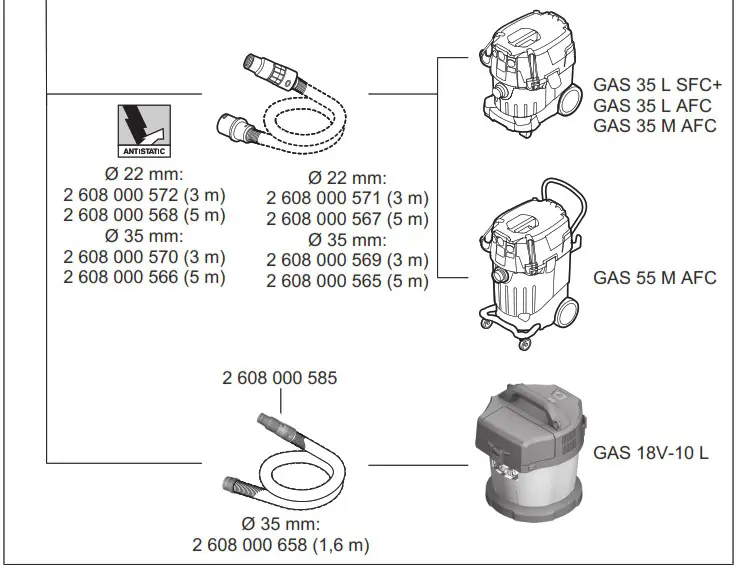 ANTISTATIC

Ø 22 mm:
2 608 000 572 (3 m)
2 608 000 568 (5 m)
Ø 35 mm:
2 608 000 570 (3 m)
2 608 000 566 (5 m)

Ø 22 mm:
2 608 000 571 (3 m)
2 608 000 567 (5 m)
Ø 35 mm:
2 608 000 569 (3 m)
2 608 000 565 (5 m)

GAS 35 L SFC+
GAS 35 L AFC
GAS 35 M AFC

GAS 55 M AFC

2 608 000 585

Ø 35 mm:
2 608 000 658 (1,6 m)

GAS 18V-10 L