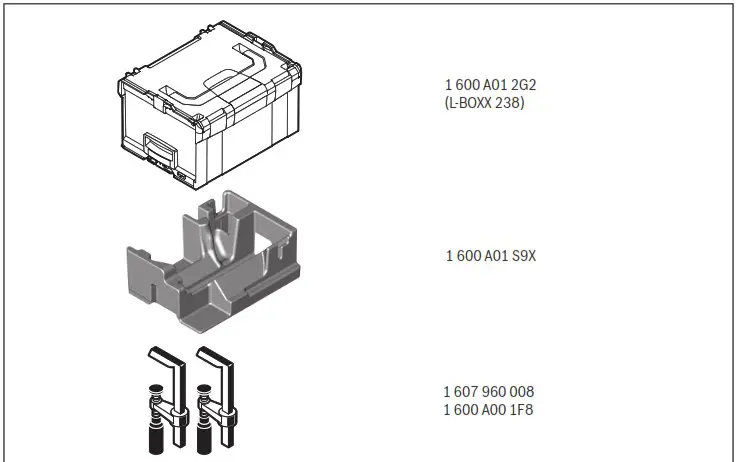 1 600 A01 2G2
(L-BOXX 238)

1 600 A01 S9X

1 607 960 008
1 600 A00 1F8