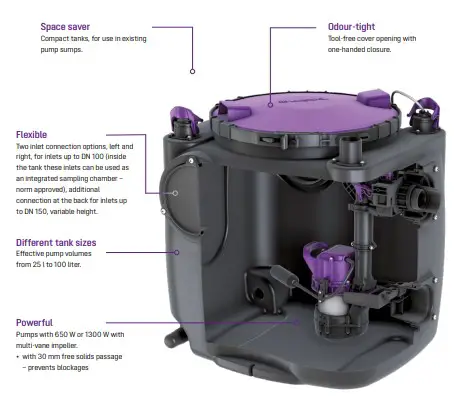 Space saver
Compact tanks, for use in existing pump sumps.

Odour-tight
Tool-free cover opening with one-handed closure.

Flexible
Two inlet connection options, left and right, for inlets up to DN 100 (inside the tank these inlets can be used as an integrated sampling chamber – norm approved), additional connection at the back for inlets up to DN 150, variable height.

Different tank sizes
Effective pump volumes from 25 l to 100 liter.

Powerful
Pumps with 650 W or 1300 W with multi-vane impeller.
• with 30 mm free solids passage – prevents blockages