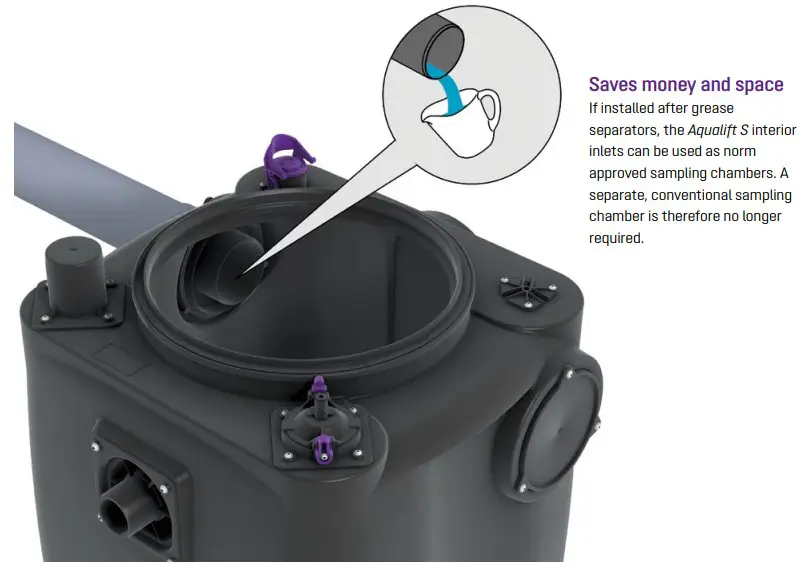 Saves money and space
If installed after grease separators, the Aqualift S interior inlets can be used as norm approved sampling chambers. A separate, conventional sampling chamber is therefore no longer required.