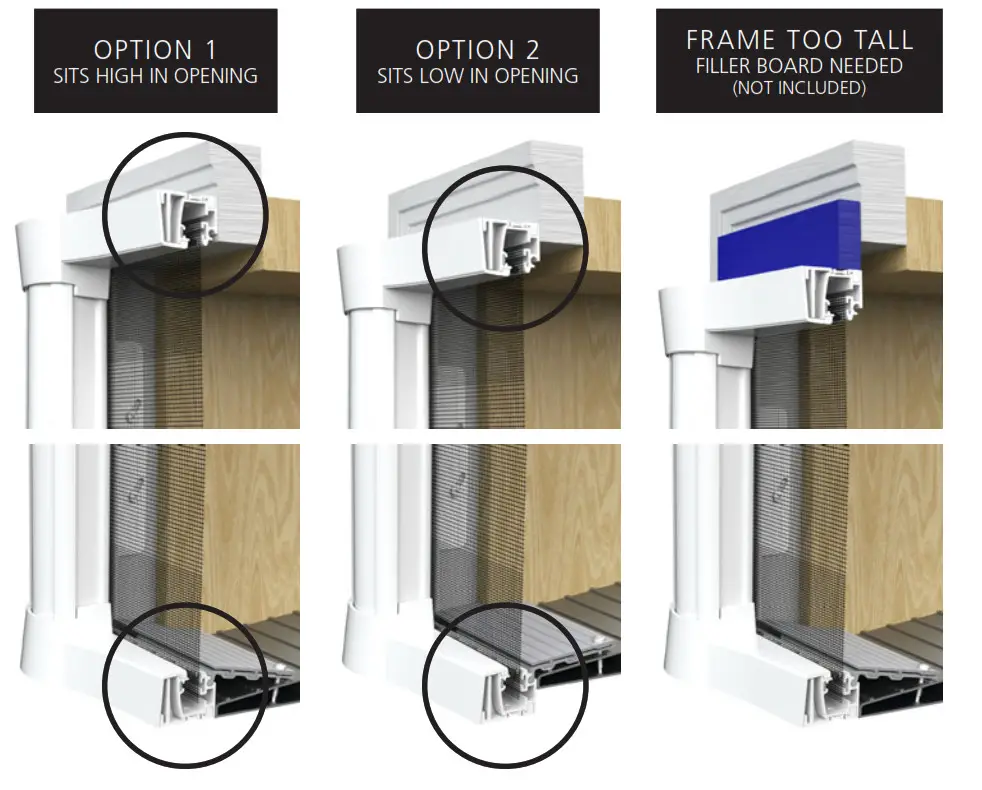 OPTION 1
SITS HIGH IN OPENING

OPTION 2
SITS LOW IN OPENING

FRAME TOO TALL
FILLER BOARD NEEDED
(NOT INCLUDED)