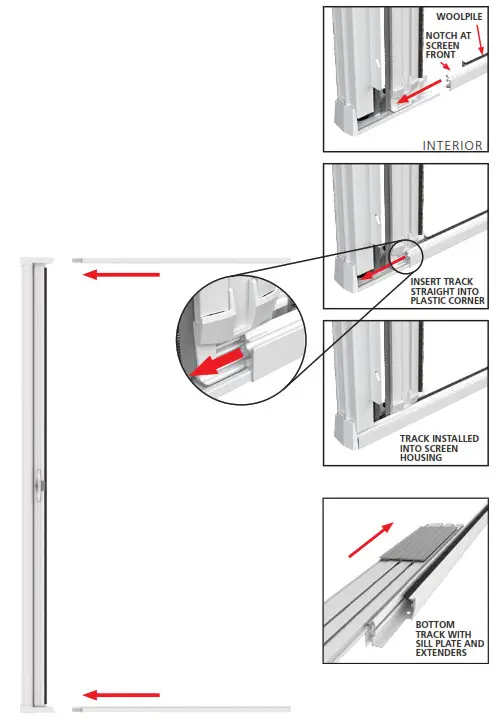 WOOLPILE

NOTCH AT SCREEN FRONT

INTERIOR

INSERT TRACK STRAIGHT INTO PLASTIC CORNER

TRACK INSTALLED INTO SCREEN HOUSING

BOTTOM TRACK WITH SILL PLATE AND EXTENDERS