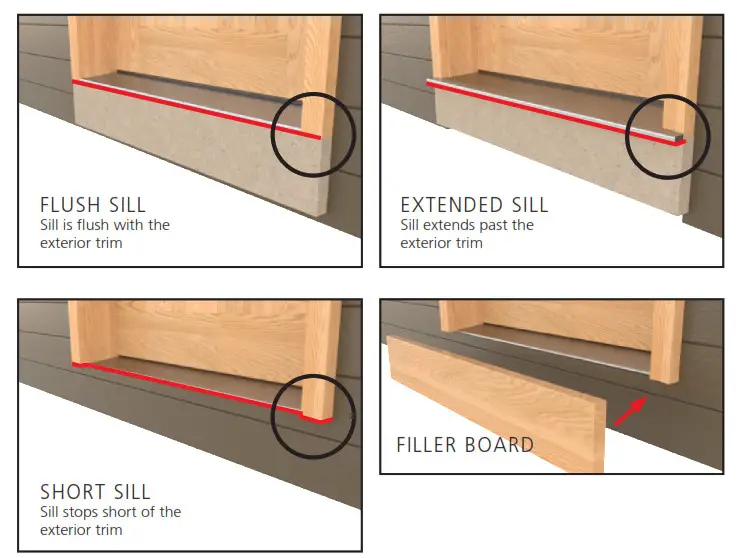 FLUSH SILL
Sill is flush with the exterior trim

EXTENDED SILL
Sill extends past the exterior trim

SHORT SILL
Sill stops short of the exterior trim

FILLER BOARD