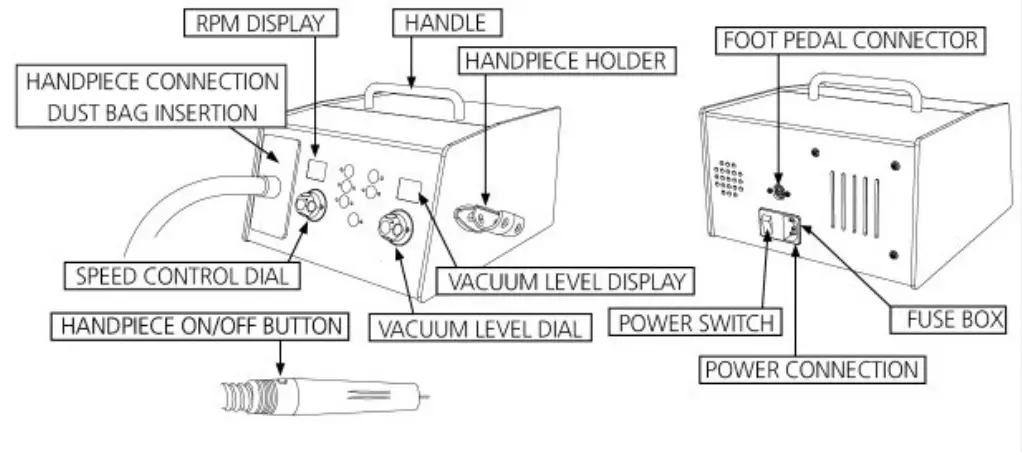 RPM DISPLAY
HANDLE
HANDPIECE HOLDER
HANDPIECE CONNECTION
DUST BAG INSERTION
SPEED CONTROL DIAL
VACUUM LEVEL DISPLAY
HANDPIECE ON/OFF BUTTON
VACUUM LEVEL DIAL
FOOT PEDAL CONNECTOR
POWER SWITCH
FUSE BOX
POWER CONNECTION