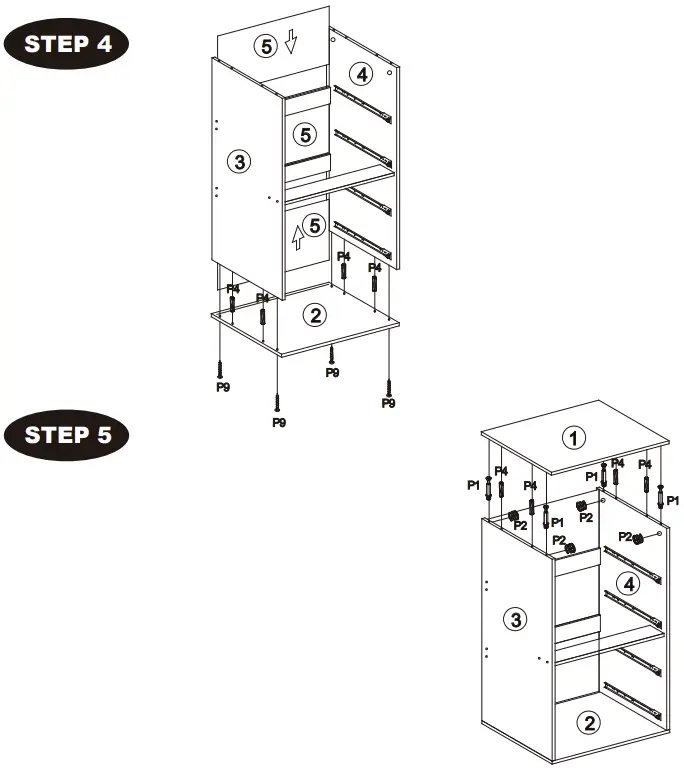 STEP 4

5
4
5
3
5
P4
P4
P4
P4
2
P9
P9
P9
P9

STEP 5

1
P1
P4
P4
P1
P4
P4
P1
P2
P1
P2
P2
P2
4
3
2