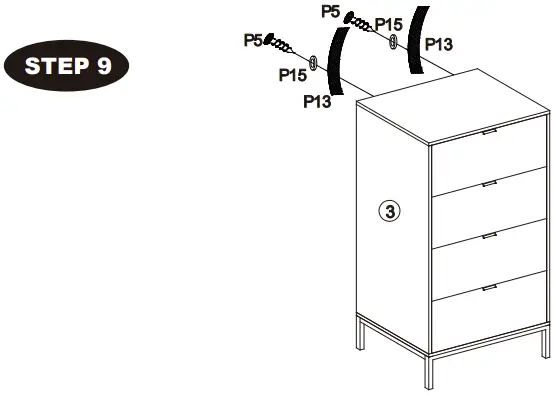 STEP 9

P5
P15
P13
P5
P15
P13
3