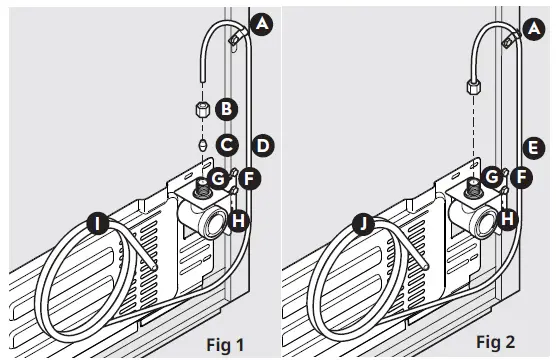 A
B
C
D
G
F
H
I
Fig 1

A
E
G
F
H
J
Fig 2