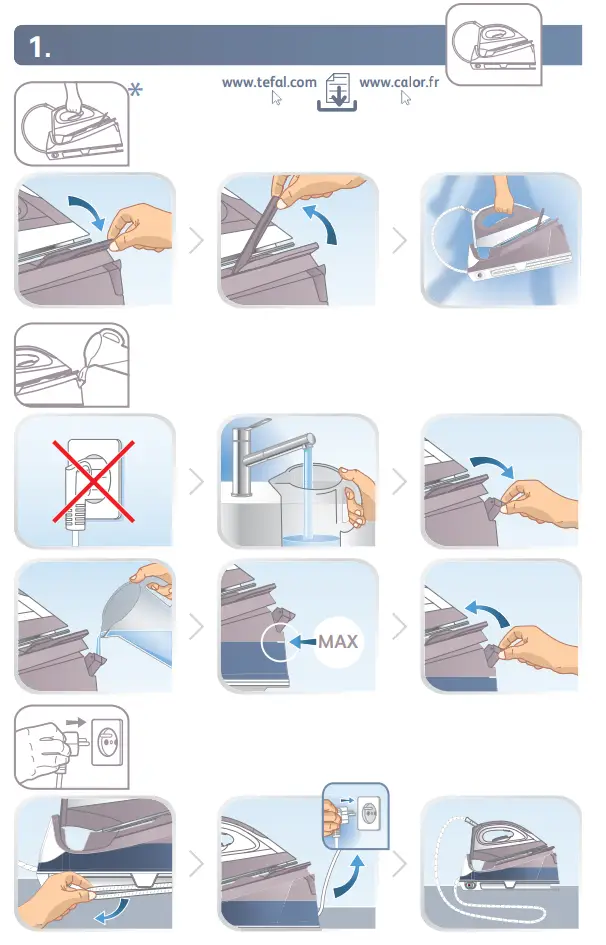 1.

*

www.tefal.com www.calor.fr

MAX