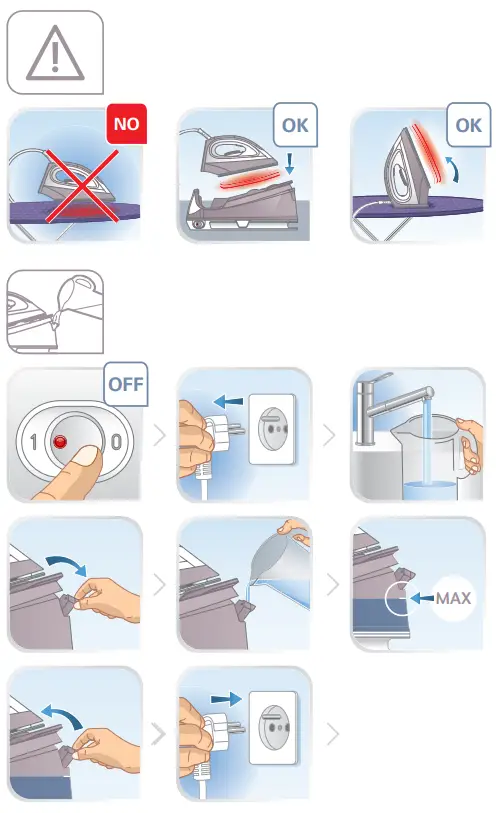 NO

OK

OK

OFF

1

0

MAX