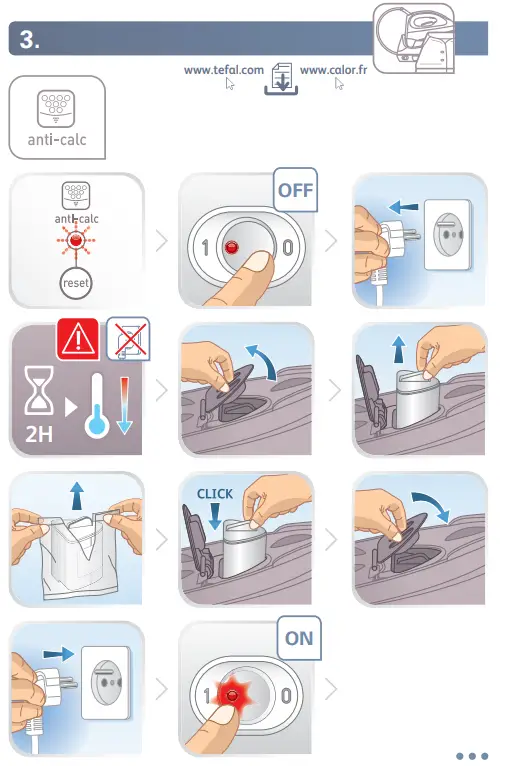 3.

www.tefal.com www.calor.fr

anti-calc

anti-calc

reset

OFF

1 0

2H

CLICK

ON

1 0