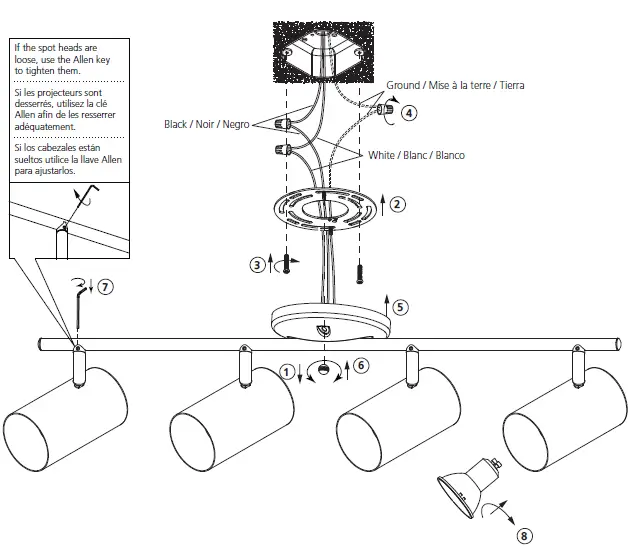 If the spot heads are loose, use the Allen key to tighten them.

Si les projecteurs sont desserrés, utilisez la clé Allen afin de les resserrer adéquatement.

Si los cabezales están sueltos utilice la llave Allen para ajustarlos.

Ground / Mise à la terre / Tierra

4

Black / Noir / Negro

White / Blanc / Blanco

2

3

7

5

1

6

8