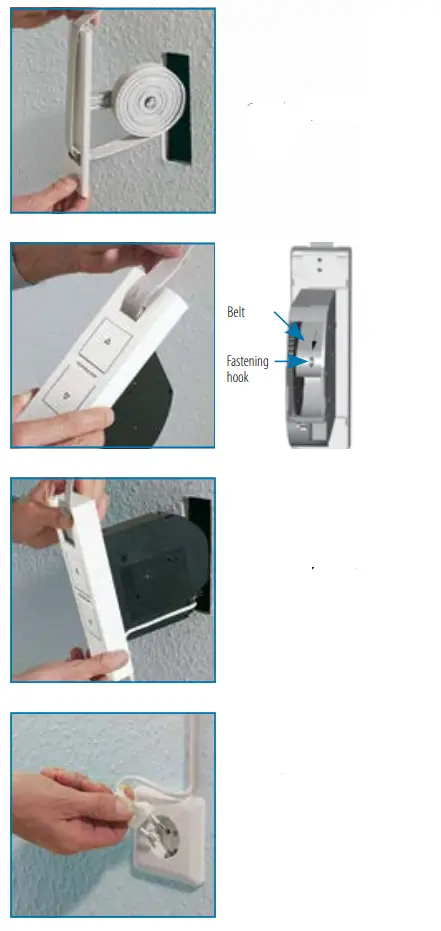 Belt

Fastening hook