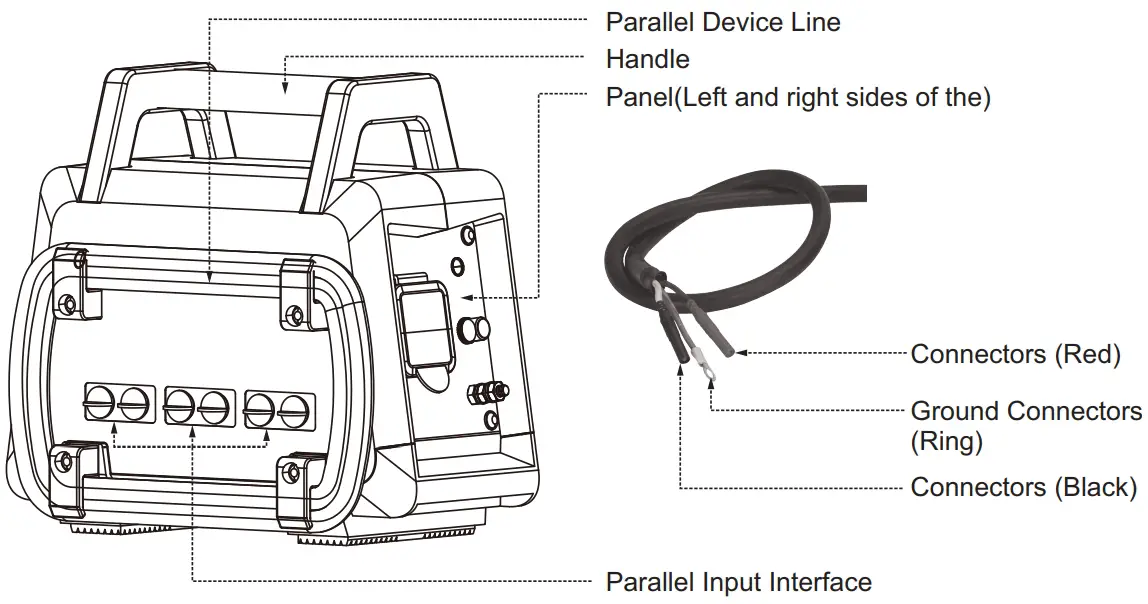 Parallel Device Line
Handle
Panel(Left and right sides of the)
Connectors (Red)
Ground Connectors (Ring)
Connectors (Black)
Parallel Input Interface