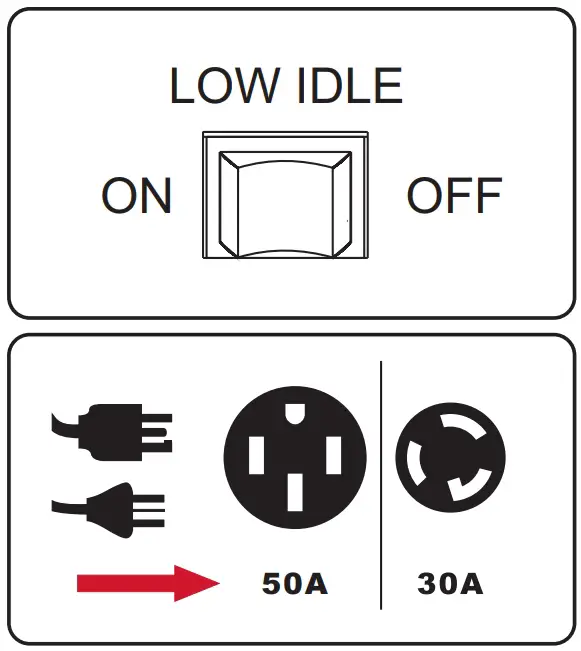 LOW IDLE

ON

OFF

50A

30A