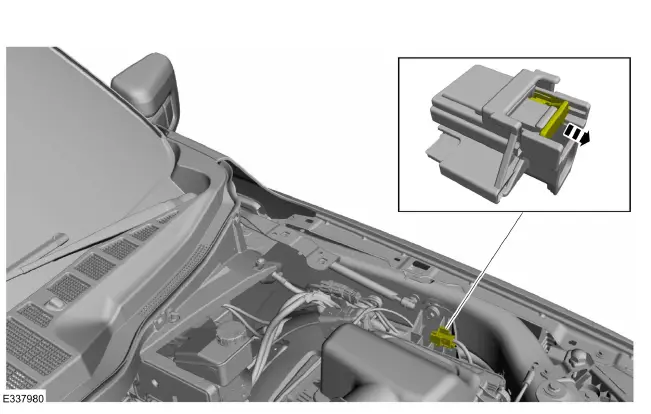 E337980