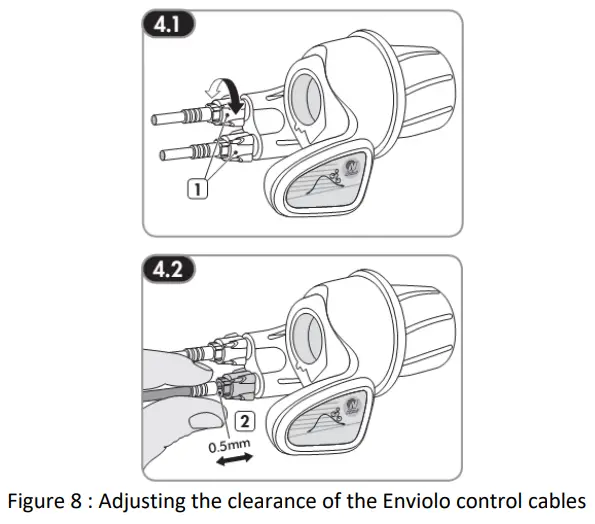 4.1

1

4.2

2

0.5mm

Figure 8 : Adjusting the clearance of the Enviolo control cables