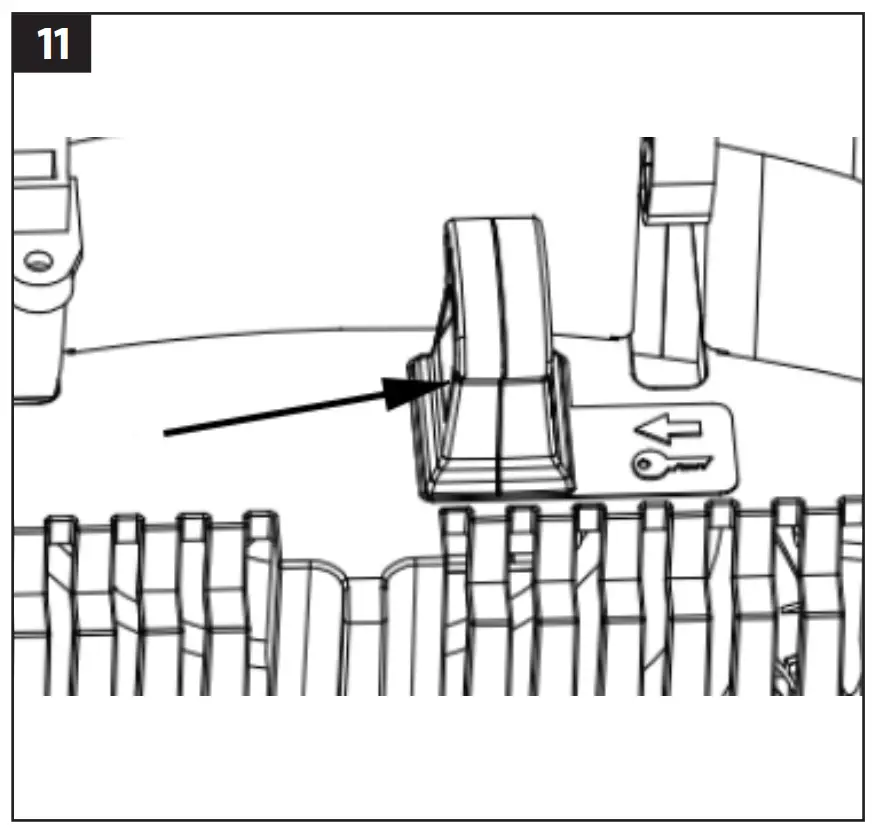 11