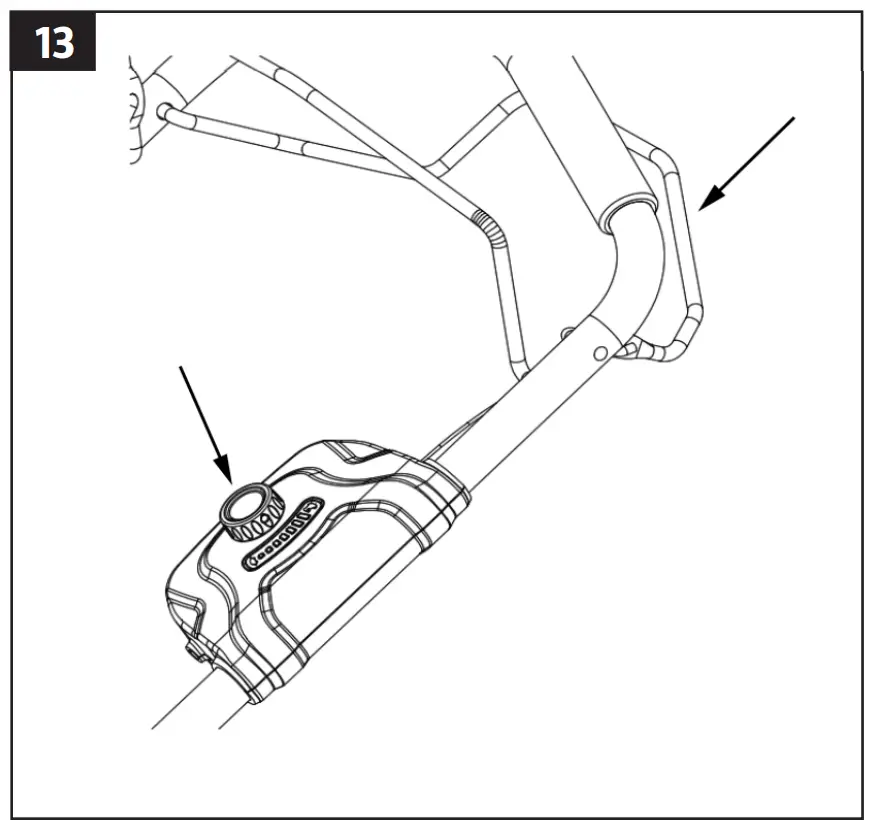 13