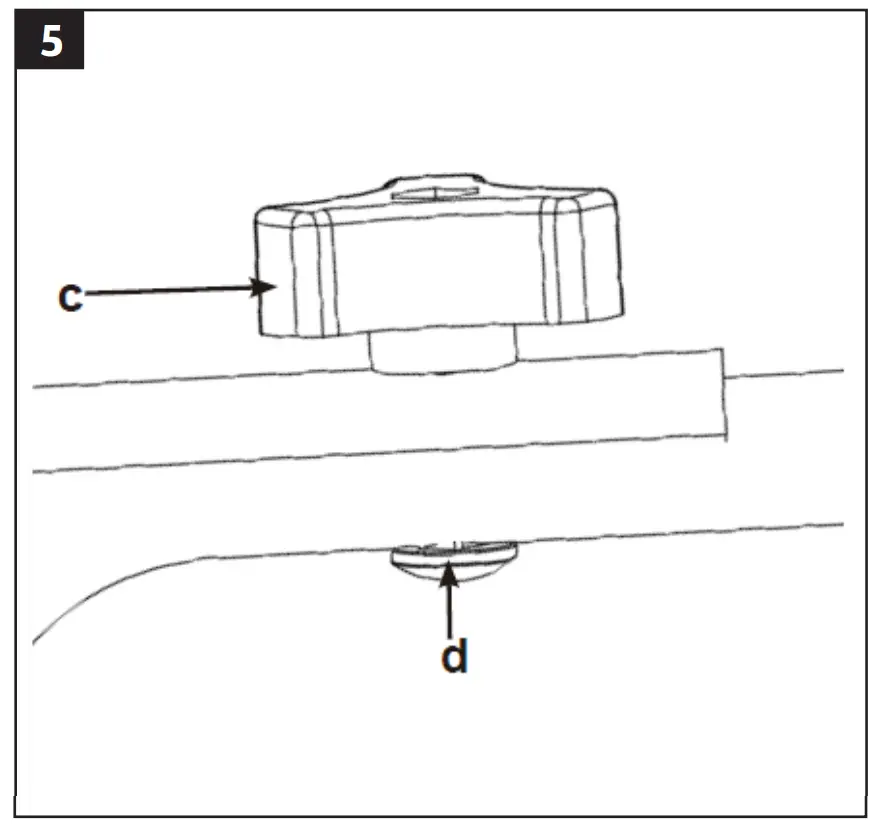 5

c

d