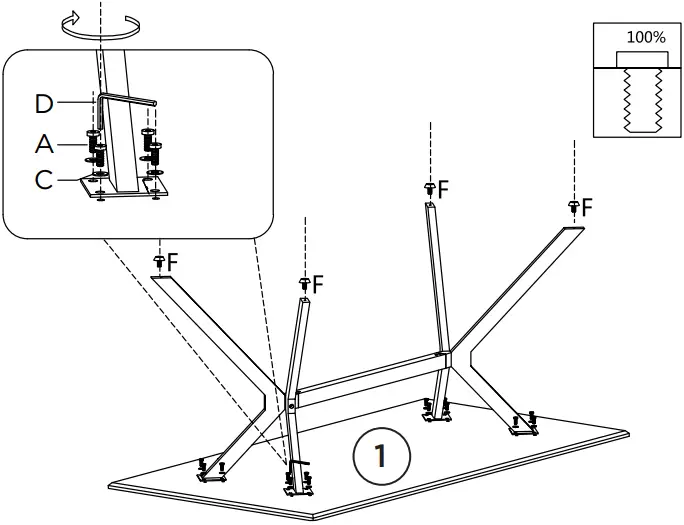 D
A
C
100%
F
F
F
F
1