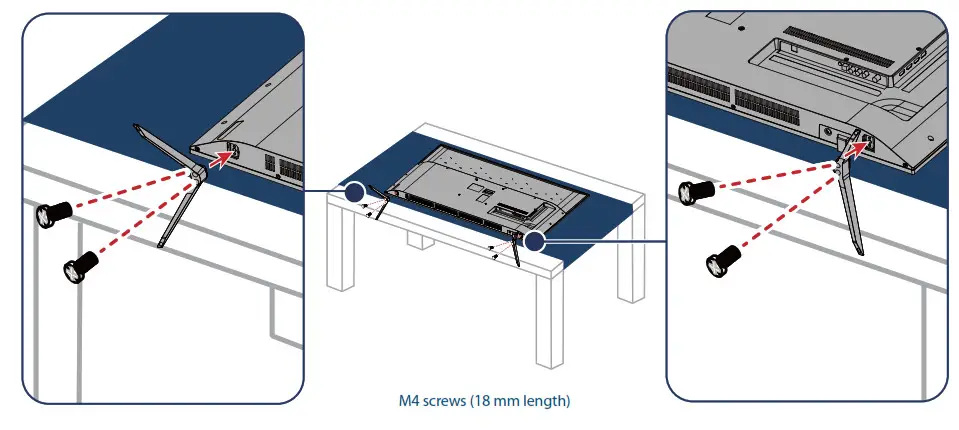 M4 screws (18 mm length)