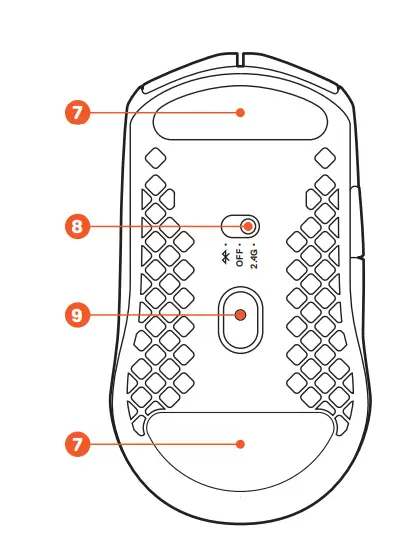 7

8

OFF
2.4G

9

7