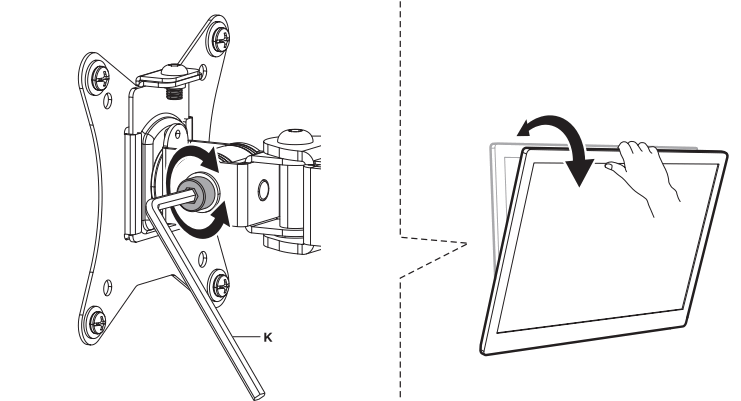 K