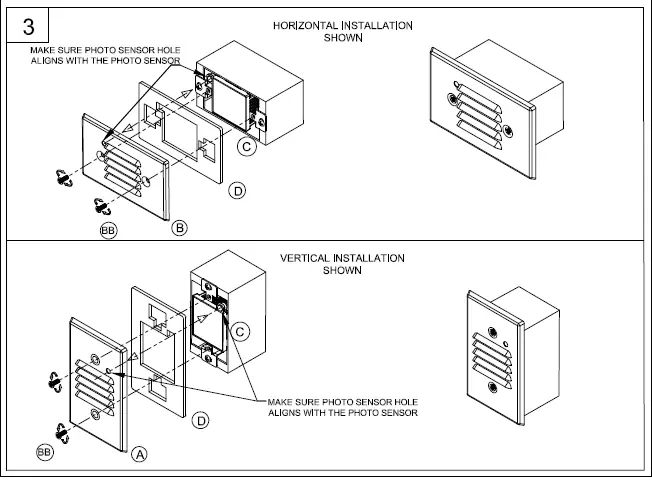 3

HORIZONTAL INSTALLATION SHOWN

MAKE SURE PHOTO SENSOR HOLE ALIGNS WITH THE PHOTO SENSOR

C

D

BB

B

VERTICAL INSTALLATION SHOWN

C

MAKE SURE PHOTO SENSOR HOLE ALIGNS WITH THE PHOTO SENSOR

D

BB

A