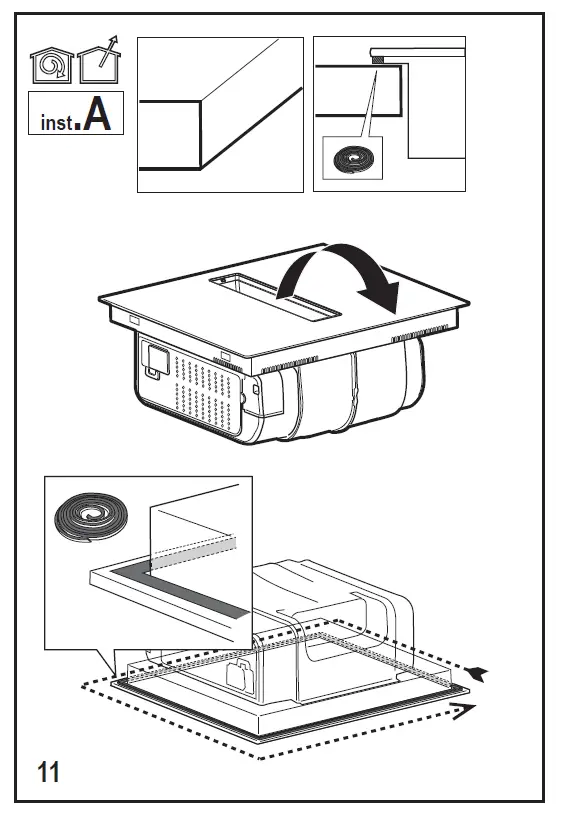 inst.A

11