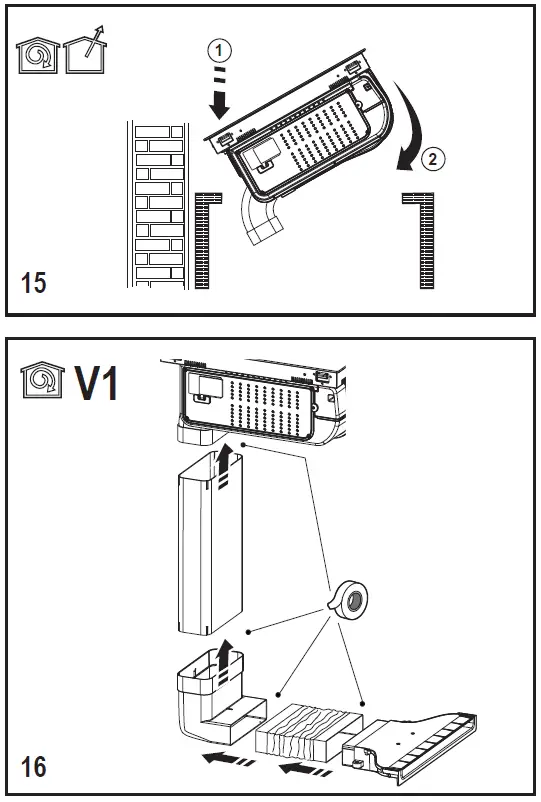 1
2
15

V1
16