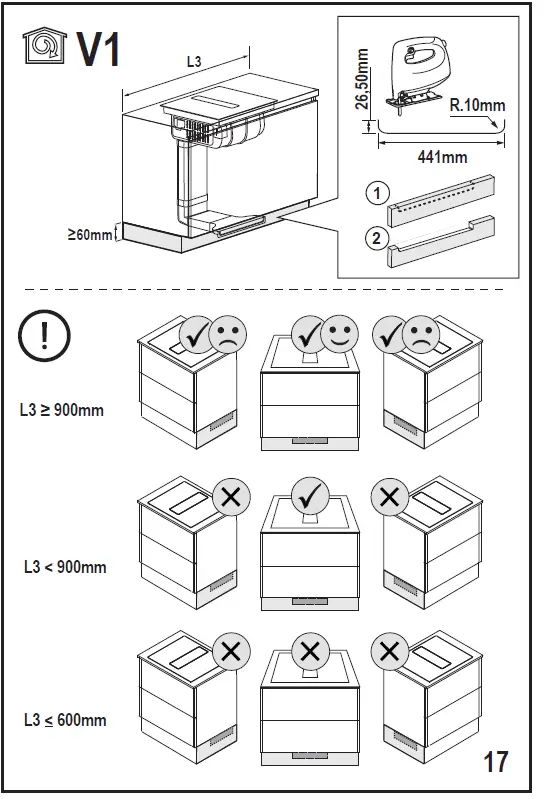 V1

L3

≥60mm

26,50mm

R.10mm

441mm

1

2

!

L3 ≥ 900mm

L3 < 900mm

L3 ≤ 600mm

17