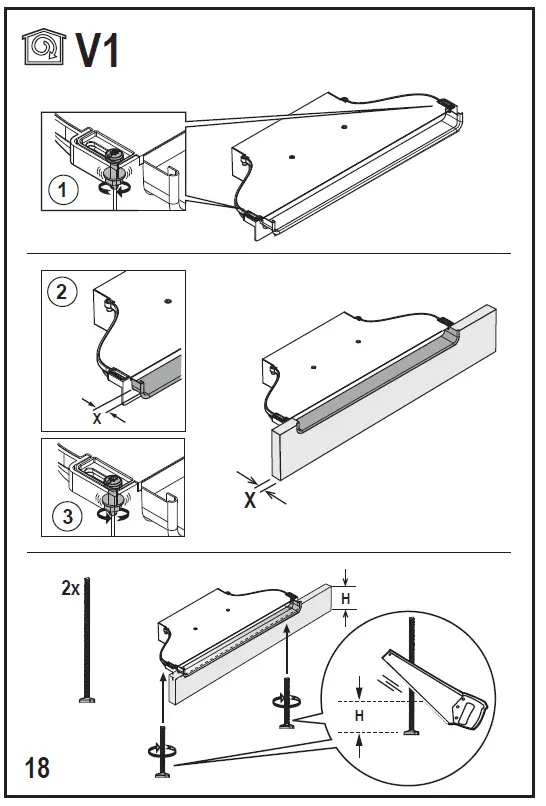 V1

1

2

X

3

X

2x

H

H

18