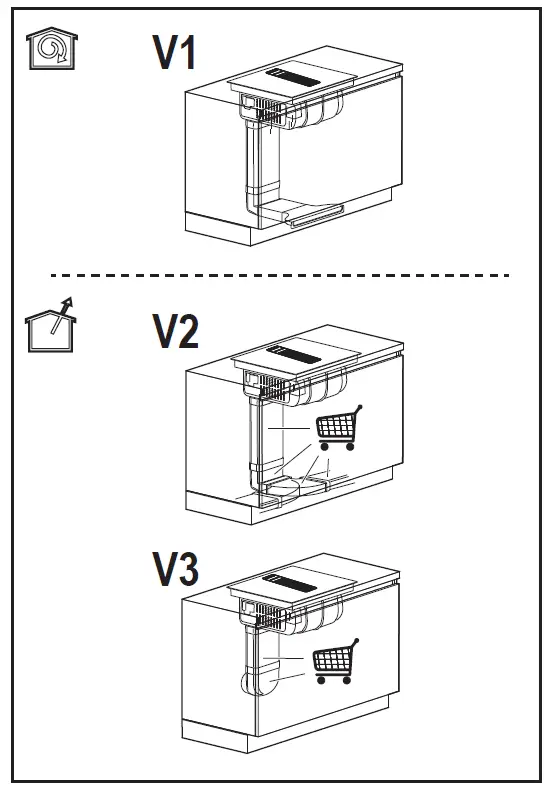 V1

V2

V3