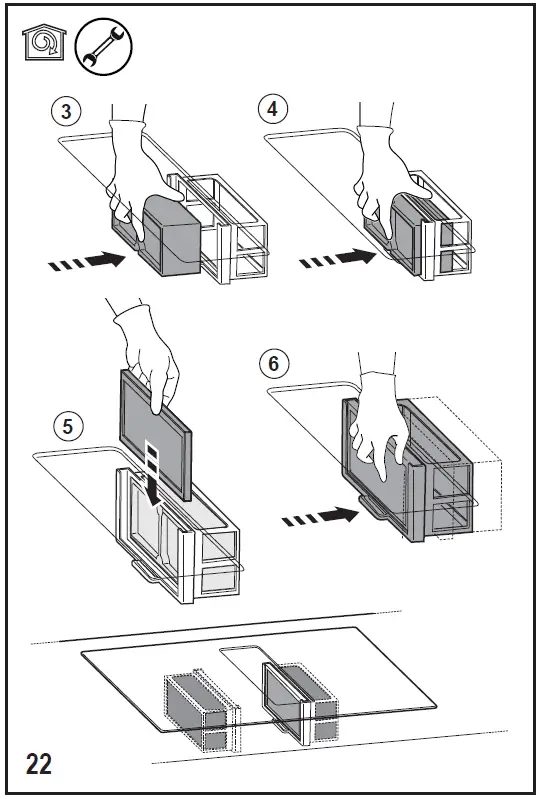 3

4

5

6

22