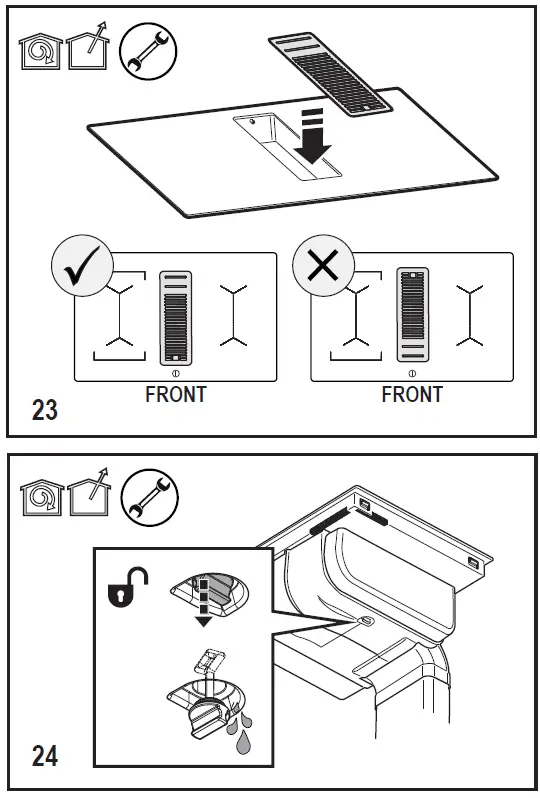 FRONT

FRONT

23

24