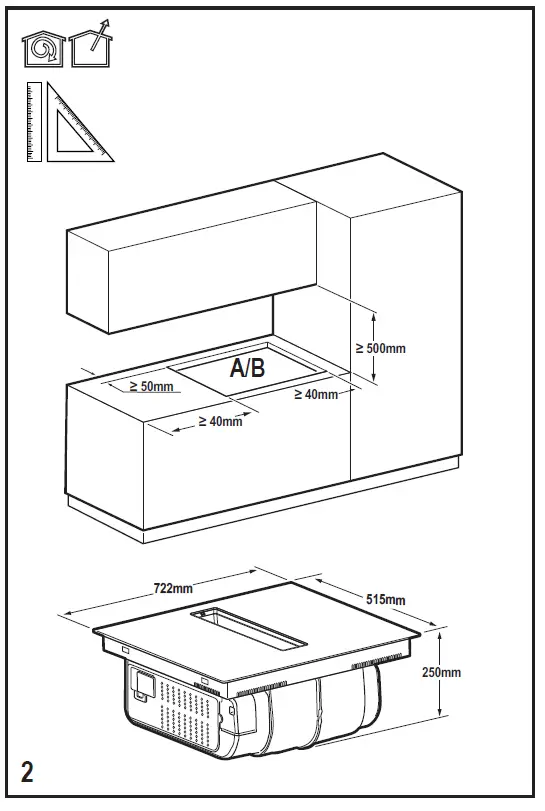 ≥ 500mm

A/B

≥ 50mm

≥ 40mm

≥ 40mm

722mm

515mm

250mm

2