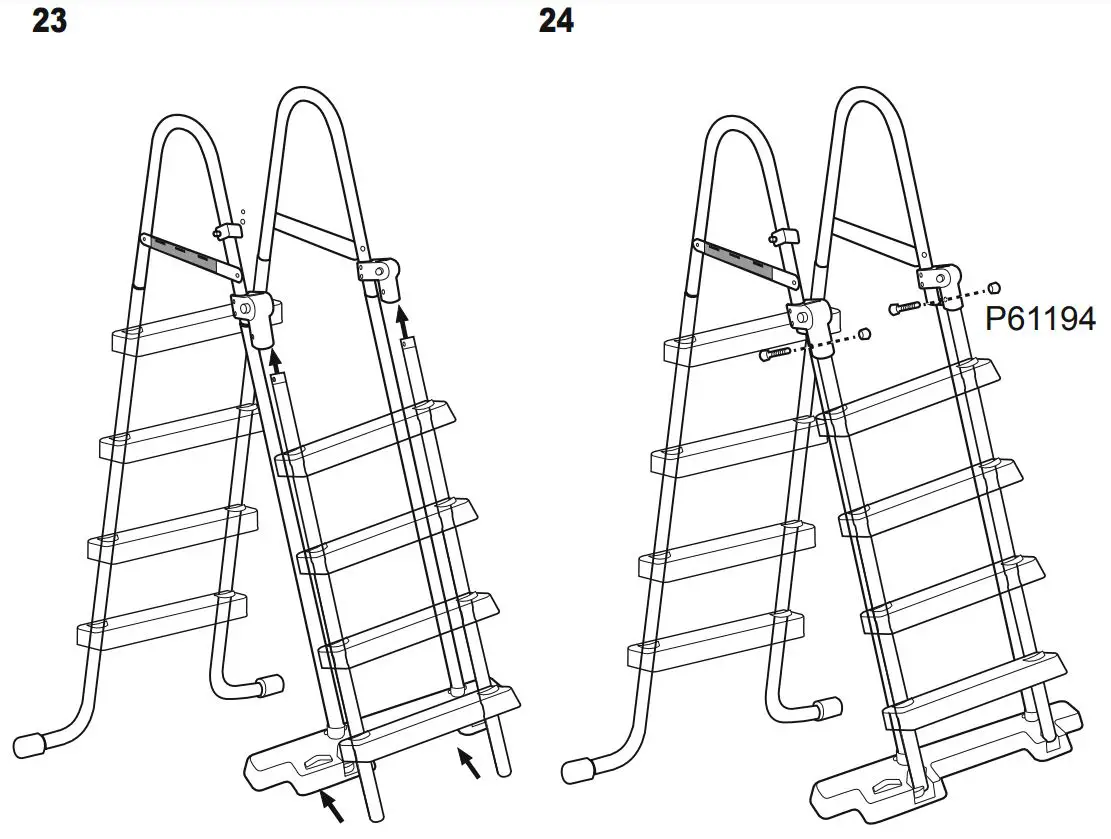 23

24

P61194