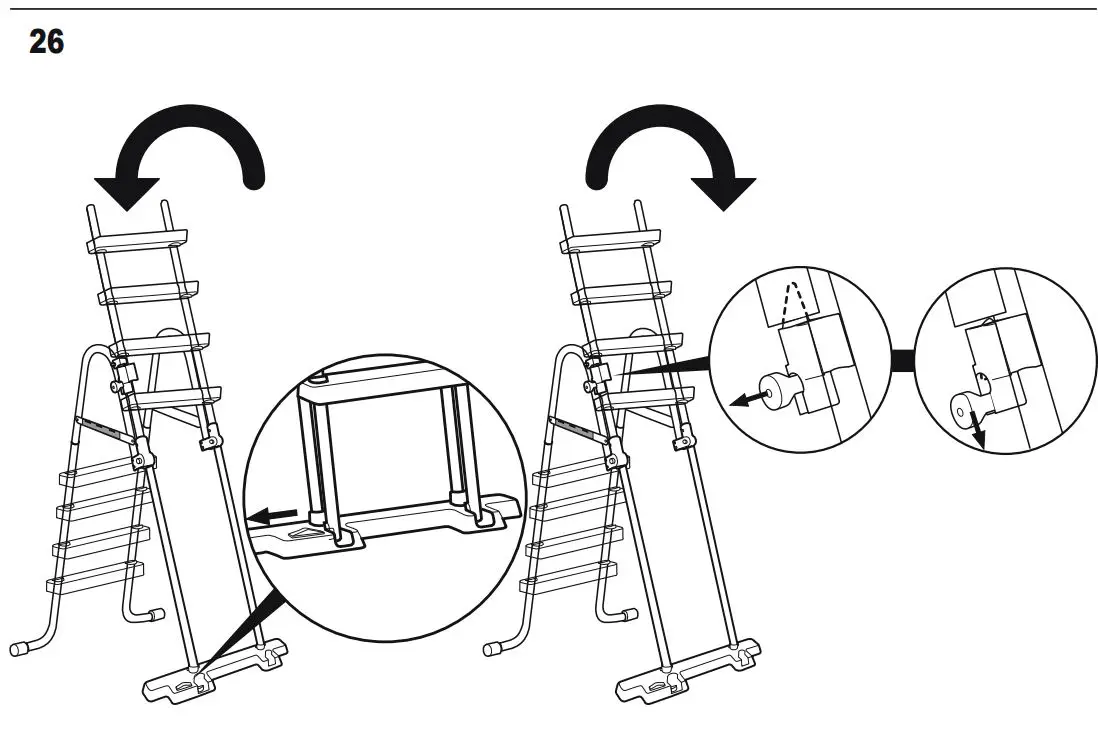 26