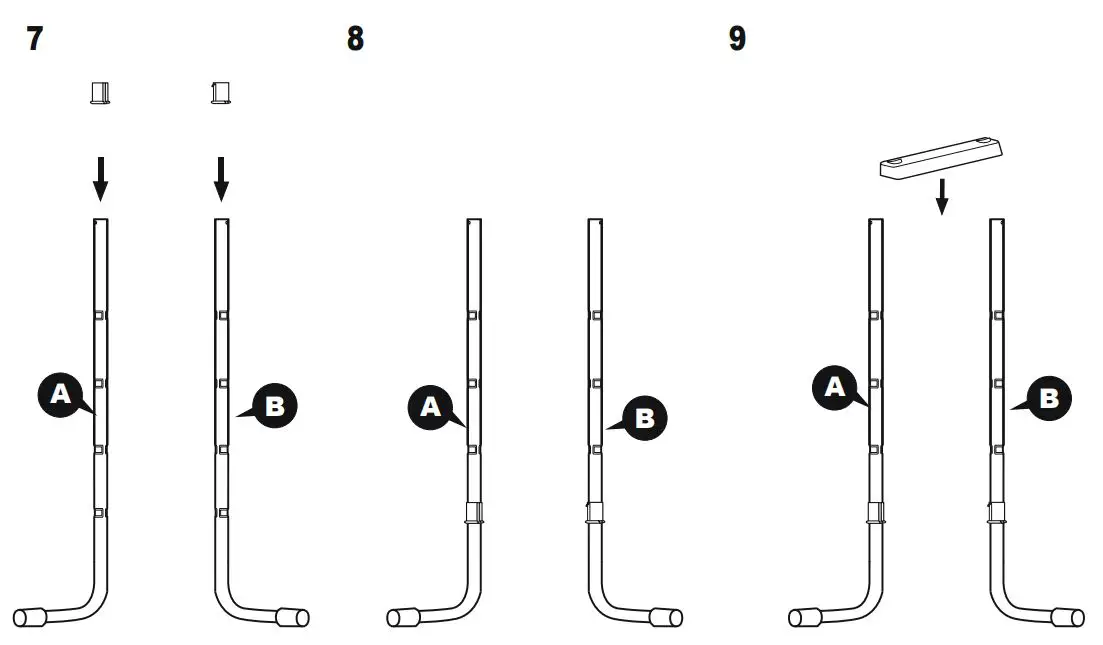 7

A

B

8

A

B

9

A

B