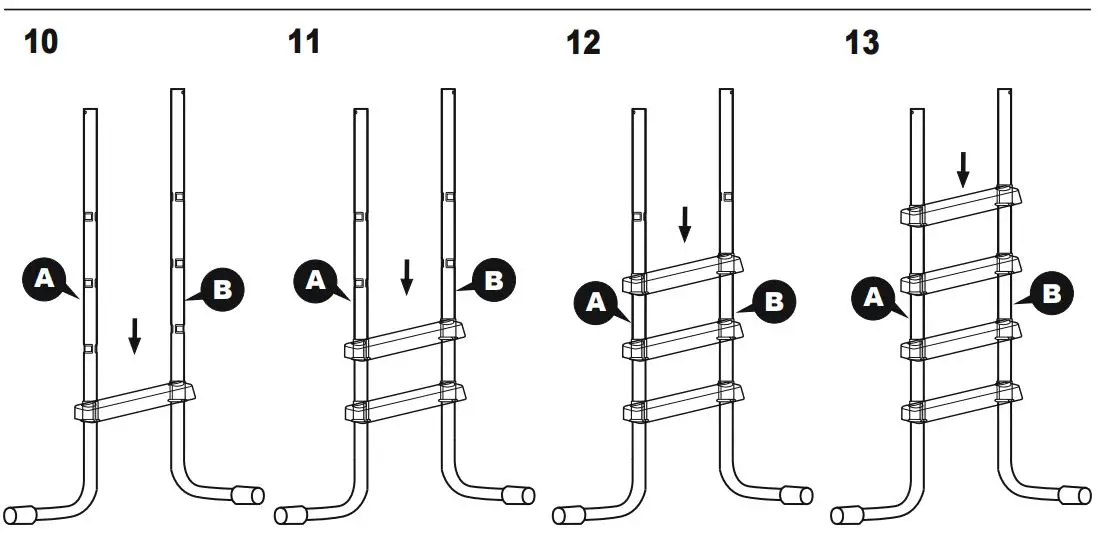 10

A

B

11

A

B

12

A

B

13

A

B