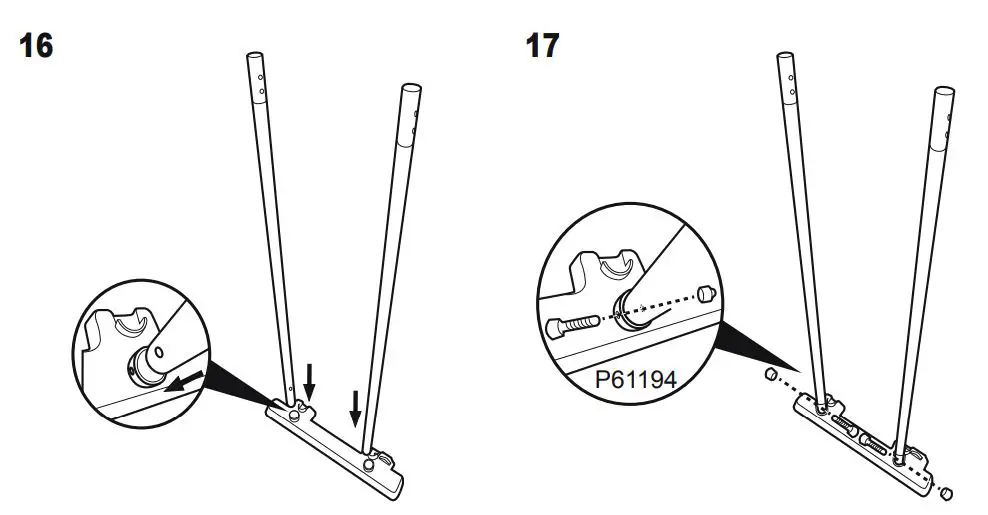 16

17

P61194