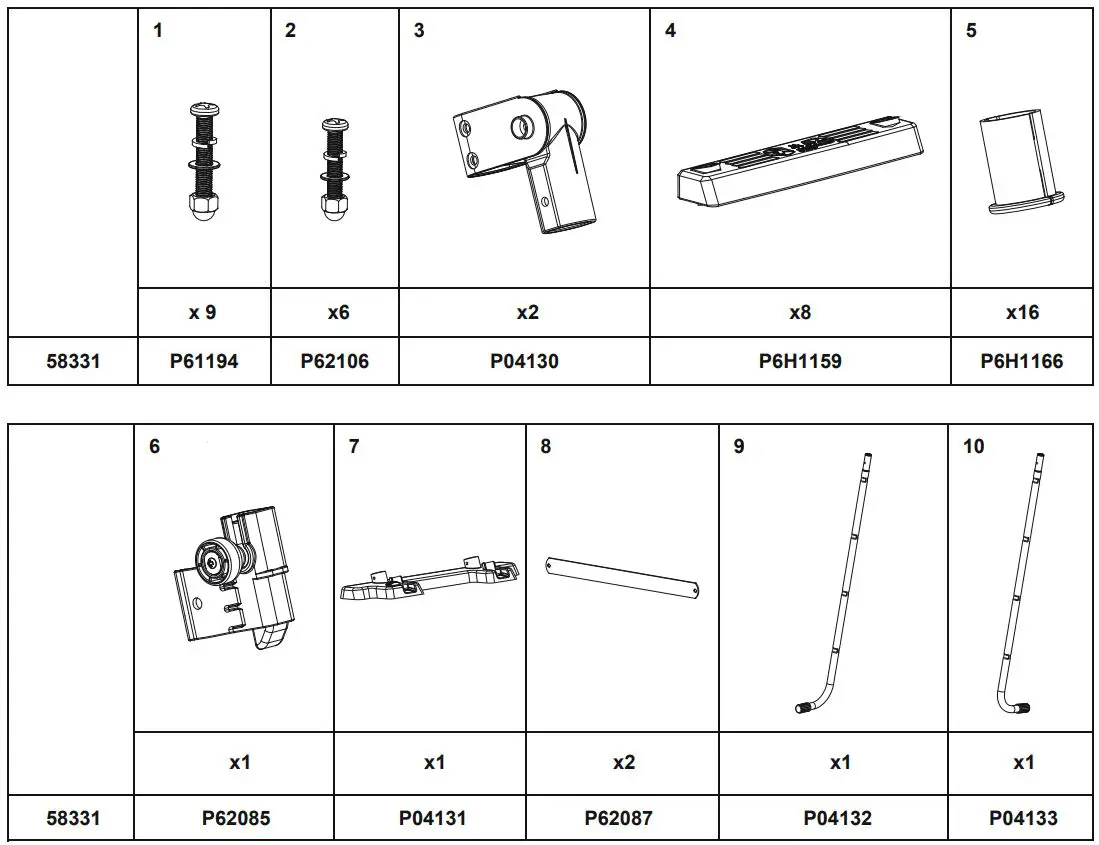 |  | 1 | 2 | 3 | 4 | 5 |
|---|---|---|---|---|---|
|  | x 9 | x6 | x2 | x8 | x16 |
| 58331 | P61194 | P62106 | P04130 | P6H1159 | P6H1166 |

|  | 6 | 7 | 8 | 9 | 10 |
|---|---|---|---|---|---|
|  | x1 | x1 | x2 | x1 | x1 |
| 58331 | P62085 | P04131 | P62087 | P04132 | P04133 |