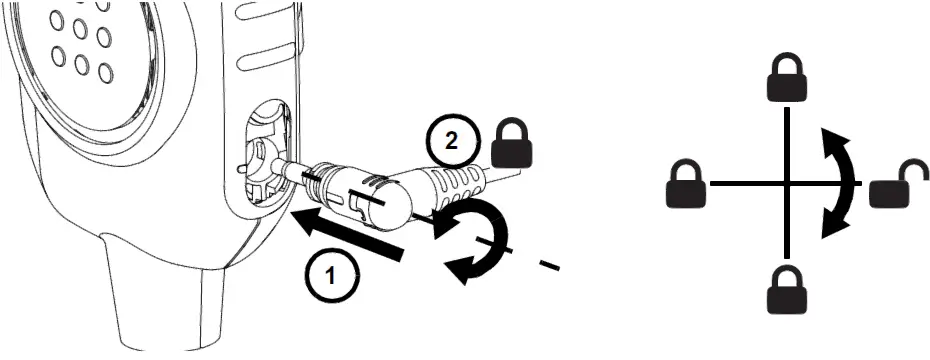 2

1