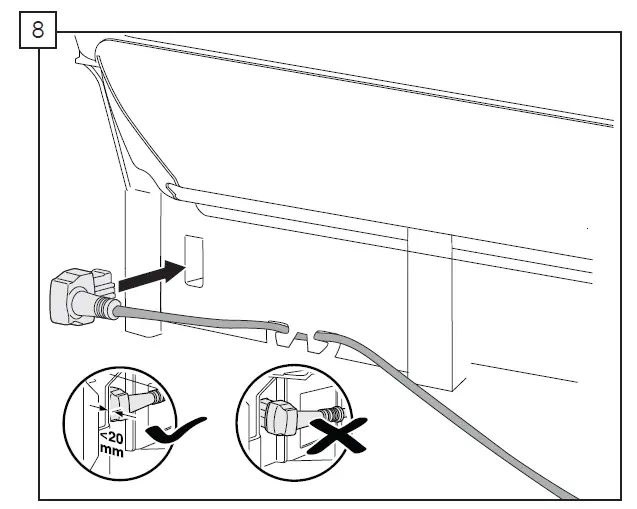 8

<20
mm