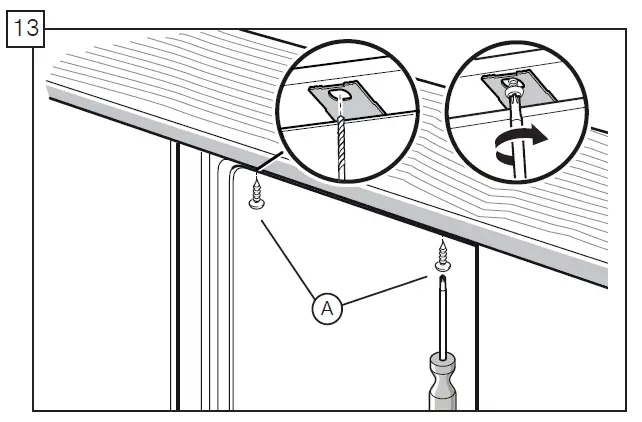 13

A