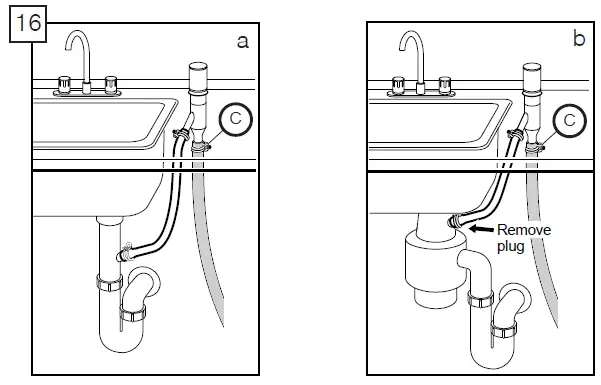 16

a

C

b

C

Remove plug