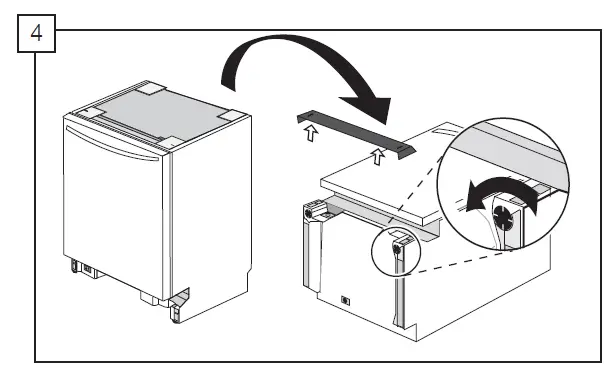 4